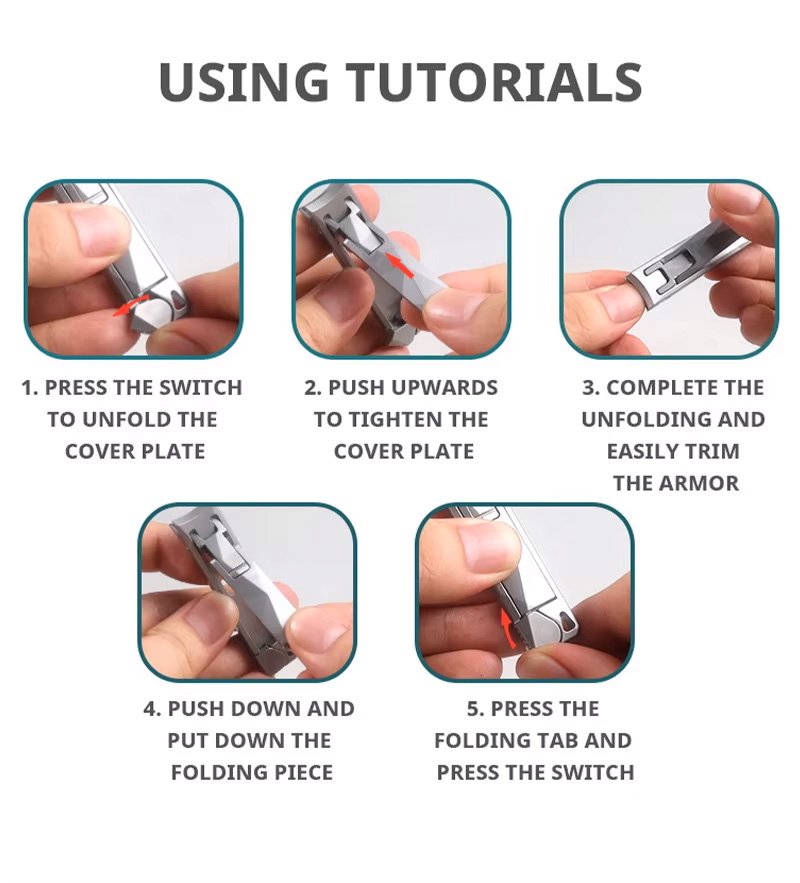 USING TUTORIALS

1. PRESS THE SWITCH TO UNFOLD THE COVER PLATE

2. PUSH UPWARDS TO TIGHTEN THE COVER PLATE

3. COMPLETE THE UNFOLDING AND EASILY TRIM THE ARMOR

4. PUSH DOWN AND PUT DOWN THE FOLDING PIECE

5. PRESS THE FOLDING TAB AND PRESS THE SWITCH